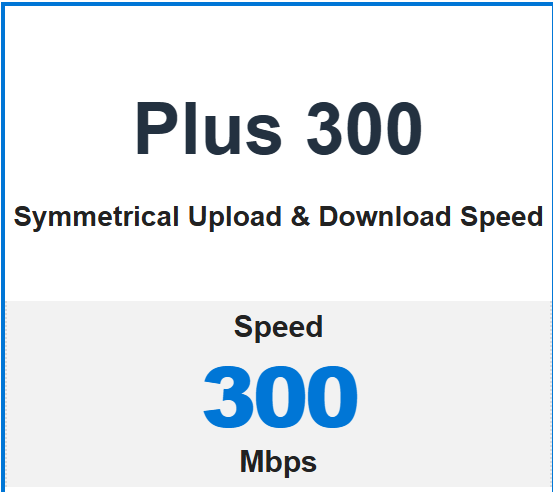 Plus 300

Symmetrical Upload & Download Speed

Speed

300

Mbps