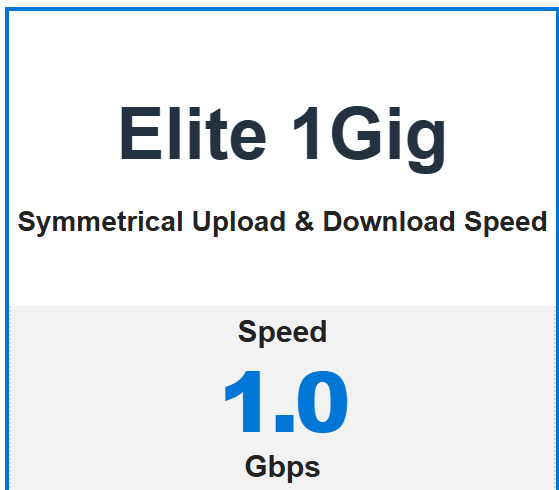 Elite 1Gig

Symmetrical Upload & Download Speed

Speed

1.0

Gbps